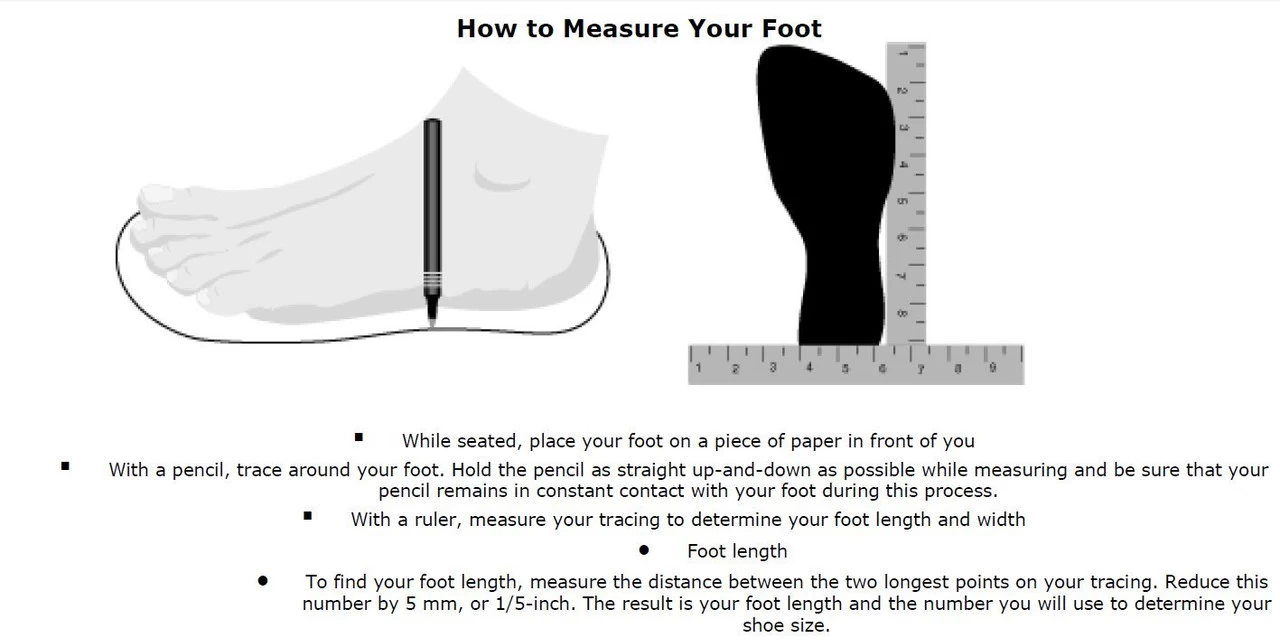 How to Measure Your Foot

1 2 3 4 5 6 7 8

1 2 3 4 5 6 7 8 9

▪ While seated, place your foot on a piece of paper in front of you

▪ With a pencil, trace around your foot. Hold the pencil as straight up-and-down as possible while measuring and be sure that your pencil remains in constant contact with your foot during this process.

▪ With a ruler, measure your tracing to determine your foot length and width

• Foot length

• To find your foot length, measure the distance between the two longest points on your tracing. Reduce this number by 5 mm, or 1/5-inch. The result is your foot length and the number you will use to determine your shoe size.